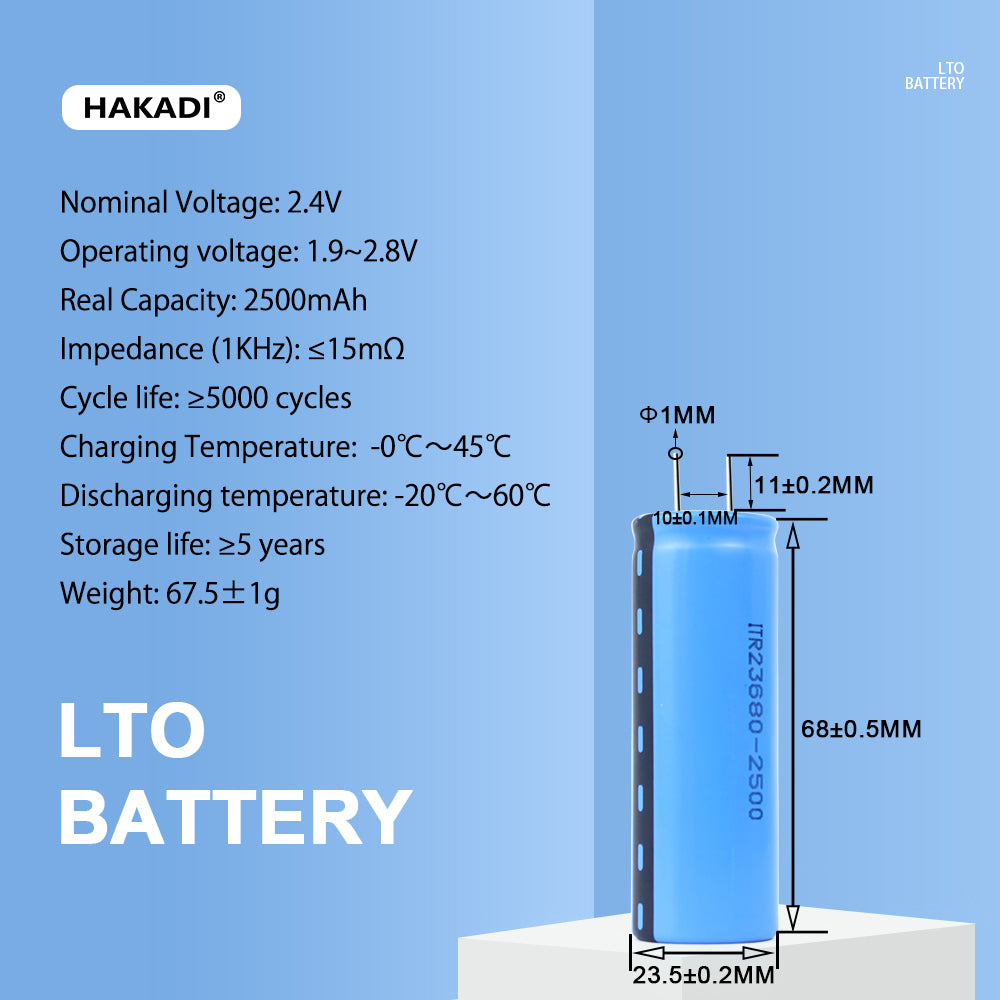 HAKADI®

LTO
BATTERY

Nominal Voltage: 2.4V

Operating voltage: 1.9~2.8V

Real Capacity: 2500mAh

Impedance (1KHz): ≤15mΩ

Cycle life: ≥5000 cycles

Charging Temperature: -0℃～45℃

Discharging temperature: -20℃～60℃

Storage life: ≥5 years

Weight: 67.5±1g

LTO
BATTERY

Φ1MM

11±0.2MM

10±0.1MM

ITR23680-2500

68±0.5MM

23.5±0.2MM